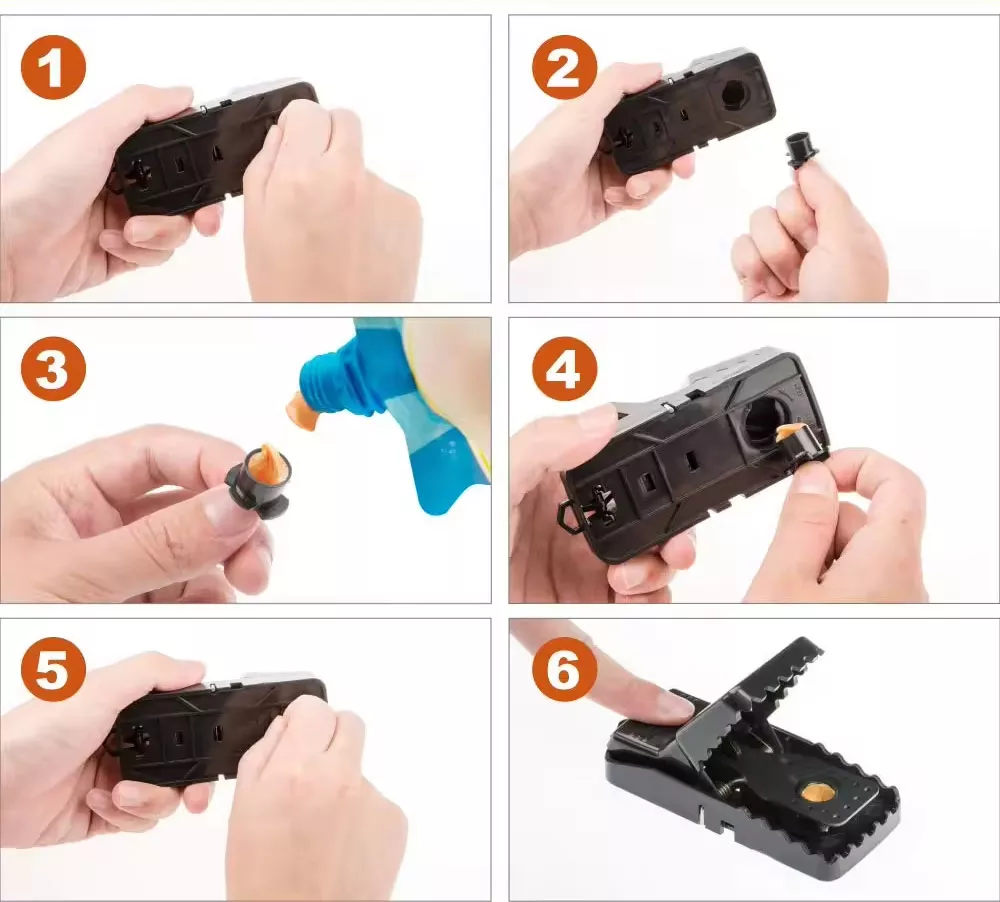 1

2

3

4

5

6