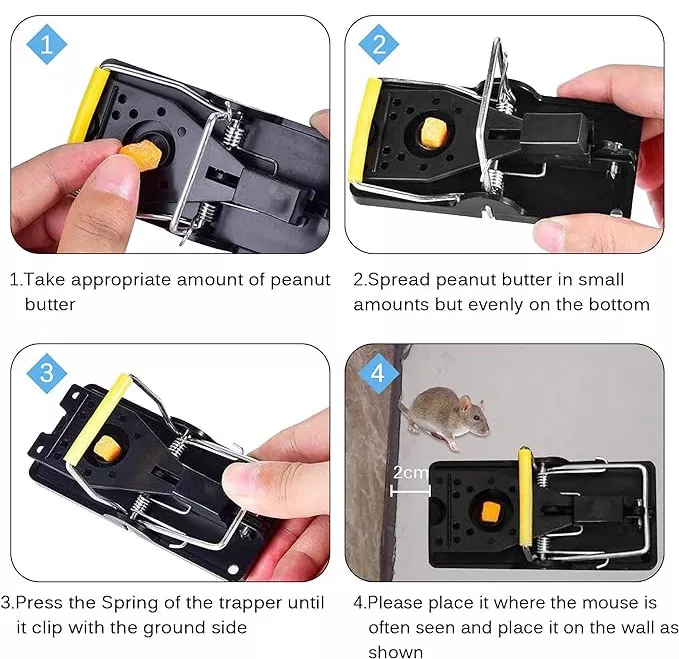 1

1.Take appropriate amount of peanut butter

2

2.Spread peanut butter in small amounts but evenly on the bottom

3

3.Press the Spring of the trapper until it clip with the ground side

4

2cm

4.Please place it where the mouse is often seen and place it on the wall as shown