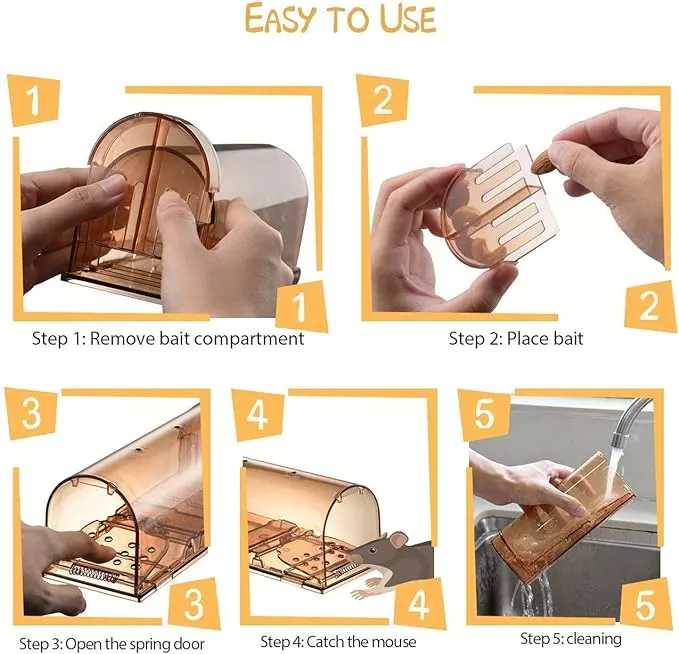 EASY TO USE

1

1

Step 1: Remove bait compartment

2

2

Step 2: Place bait

3

3

Step 3: Open the spring door

4

4

Step 4: Catch the mouse

5

5

Step 5: cleaning