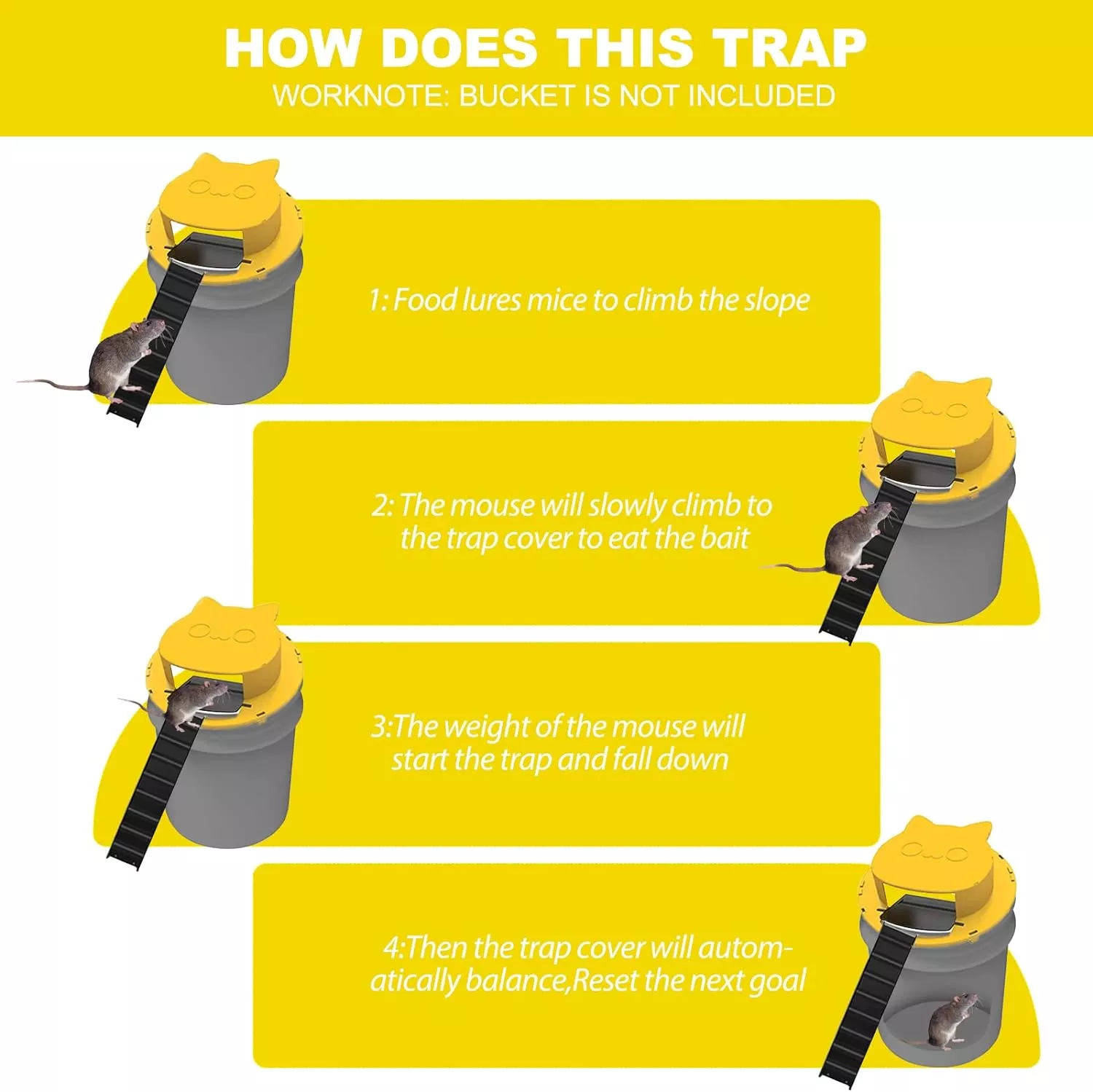 HOW DOES THIS TRAP

WORKNOTE: BUCKET IS NOT INCLUDED

1: Food lures mice to climb the slope

2: The mouse will slowly climb to the trap cover to eat the bait

3:The weight of the mouse will start the trap and fall down

4:Then the trap cover will automatically balance,Reset the next goal